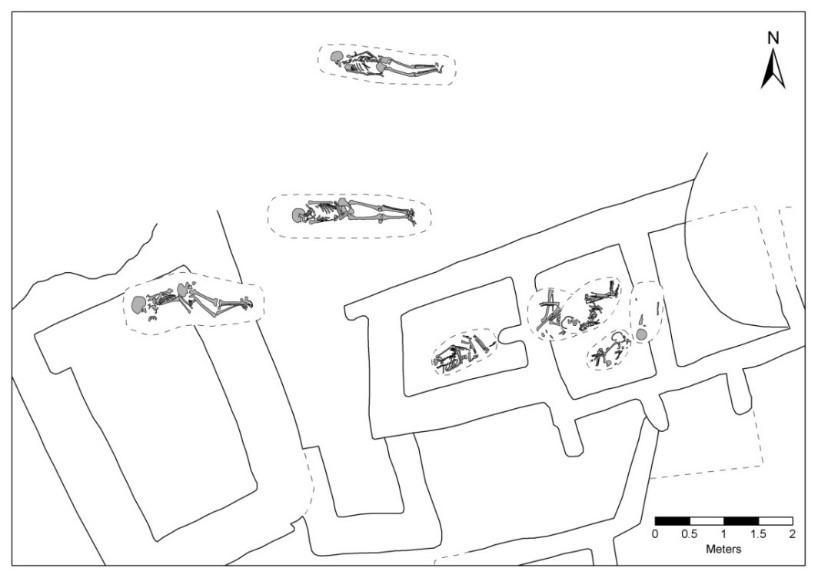 N

0 0.5 1 1.5 2
Meters